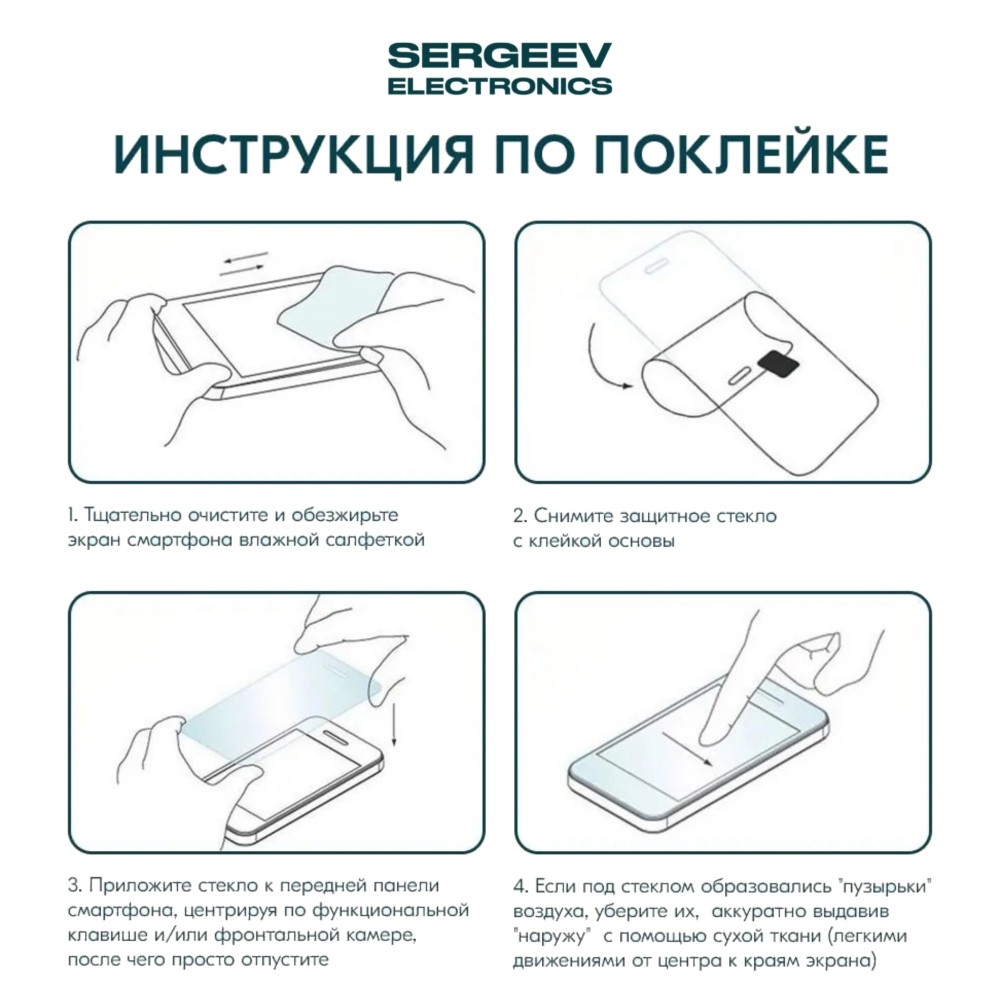 SERGEEV
ELECTRONICS

ИНСТРУКЦИЯ ПО ПОКЛЕЙКЕ

1. Тщательно очистите и обезжирьте экран смартфона влажной салфеткой

2. Снимите защитное стекло с клейкой основы

3. Приложите стекло к передней панели смартфона, центрируя по функциональной клавише и/или фронтальной камере, после чего просто отпустите

4. Если под стеклом образовались "пузырьки" воздуха, уберите их, аккуратно выдавив "наружу" с помощью сухой ткани (легкими движениями от центра к краям экрана)