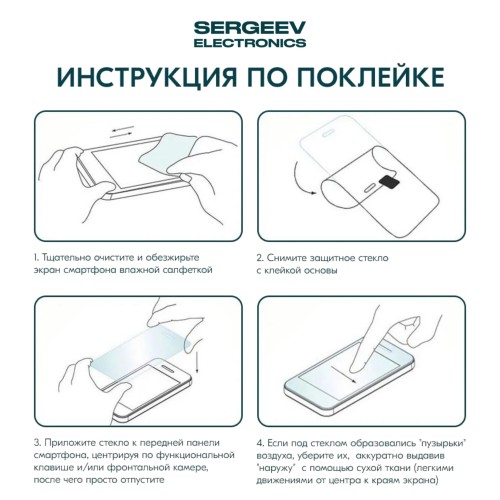 SERGEEV
ELECTRONICS

ИНСТРУКЦИЯ ПО ПОКЛЕЙКЕ

1. Тщательно очистите и обезжирьте экран смартфона влажной салфеткой

2. Снимите защитное стекло с клейкой основы

3. Приложите стекло к передней панели смартфона, центрируя по функциональной клавише и/или фронтальной камере, после чего просто отпустите

4. Если под стеклом образовались "пузырьки" воздуха, уберите их, аккуратно выдавив "наружу" с помощью сухой ткани (легкими движениями от центра к краям экрана)